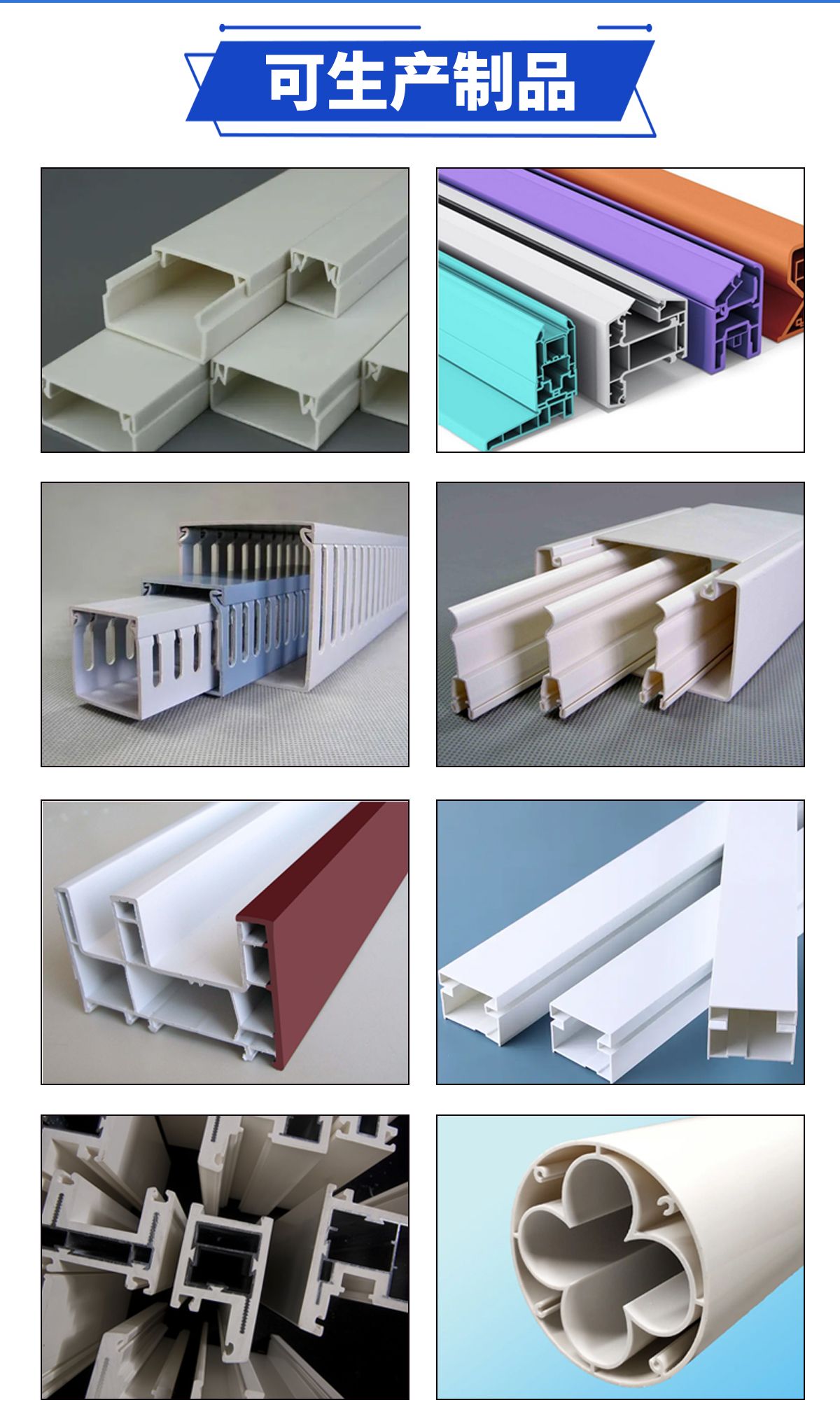 可生产制品